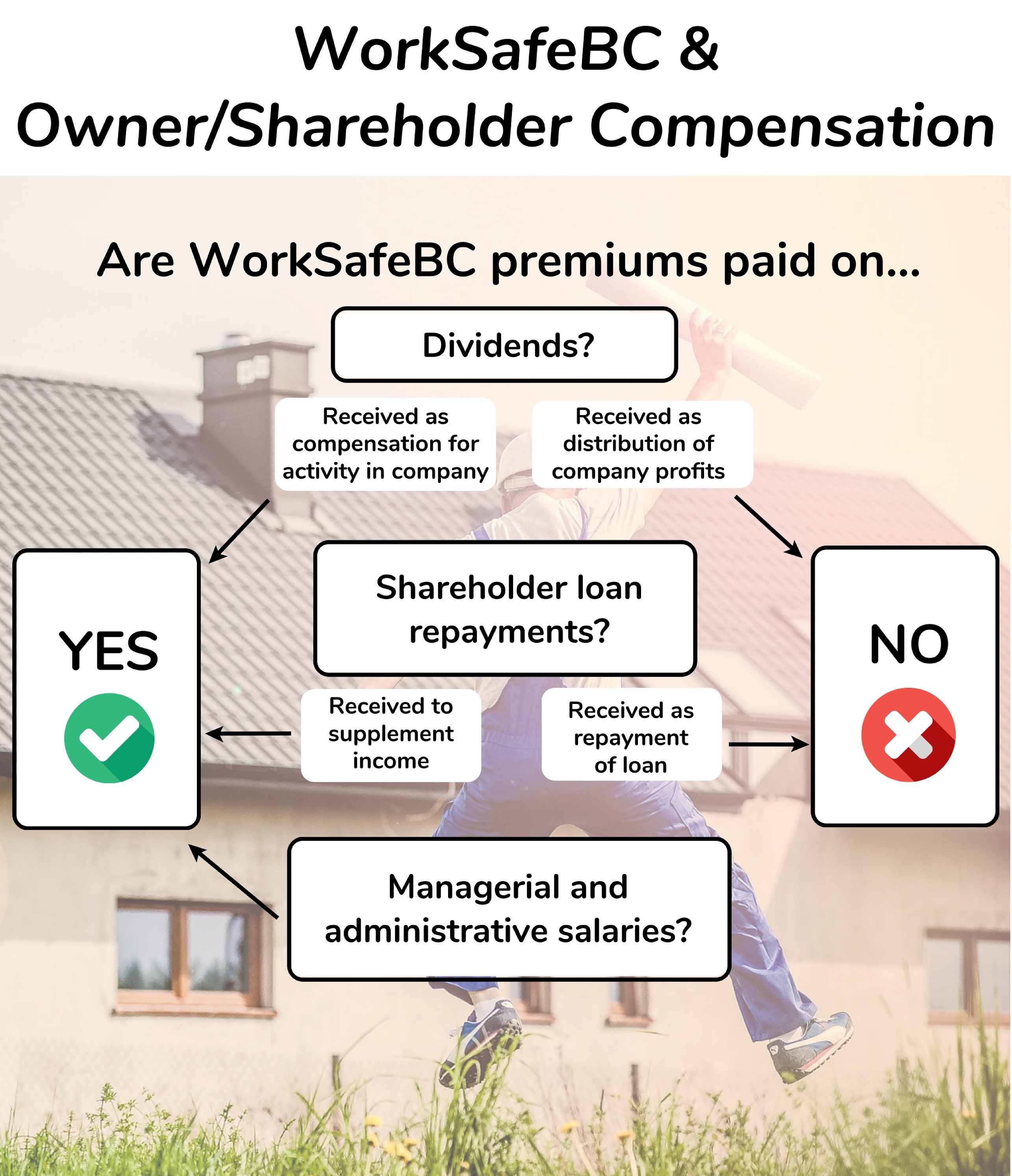 WorkSafeBC &
Owner/Shareholder Compensation

Are WorkSafeBC premiums paid on...

Dividends?

Received as compensation for activity in company

Received as distribution of company profits

YES

Shareholder loan repayments?

NO

Received to supplement income

Received as repayment of loan

Managerial and administrative salaries?